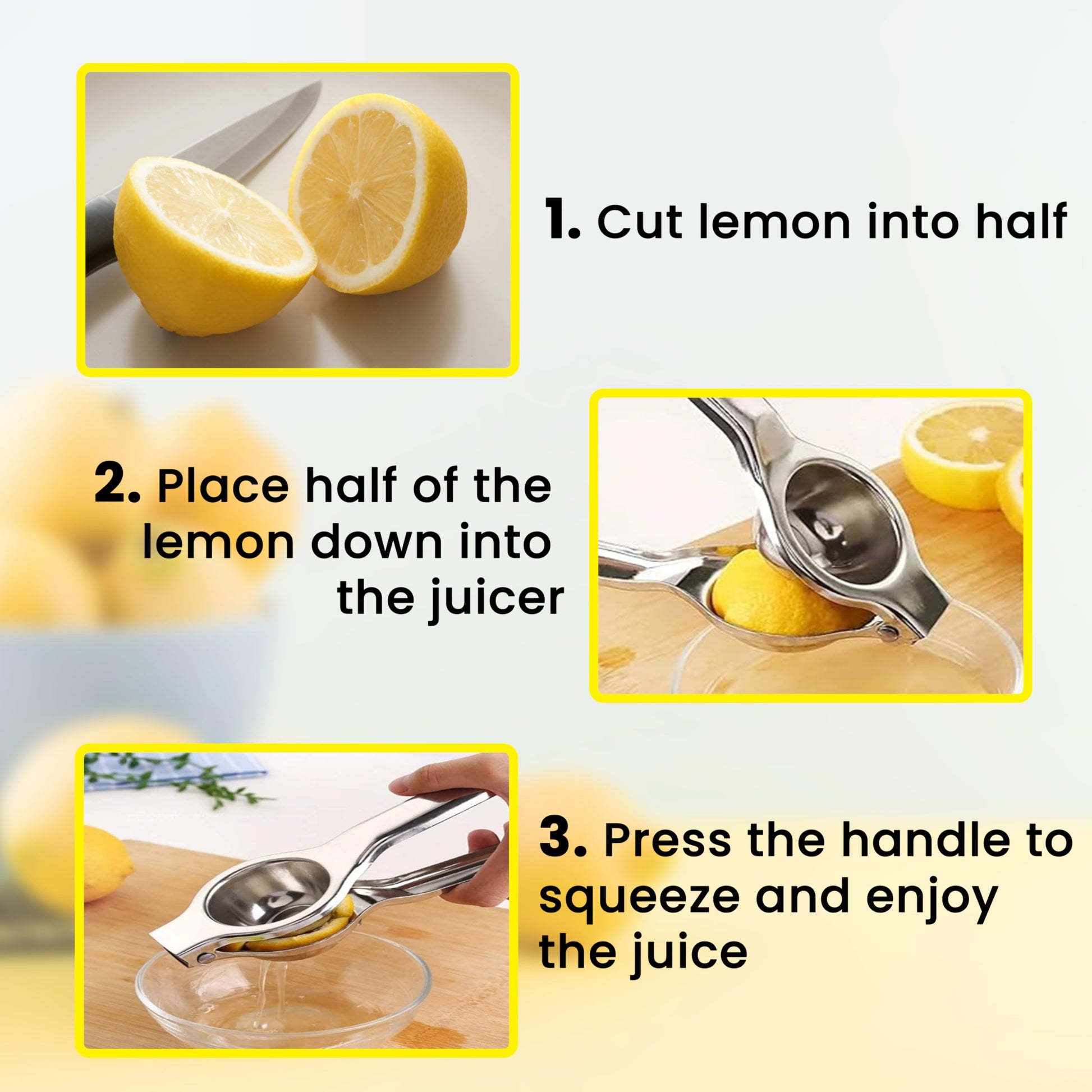 1. Cut lemon into half

2. Place half of the lemon down into the juicer

3. Press the handle to squeeze and enjoy the juice