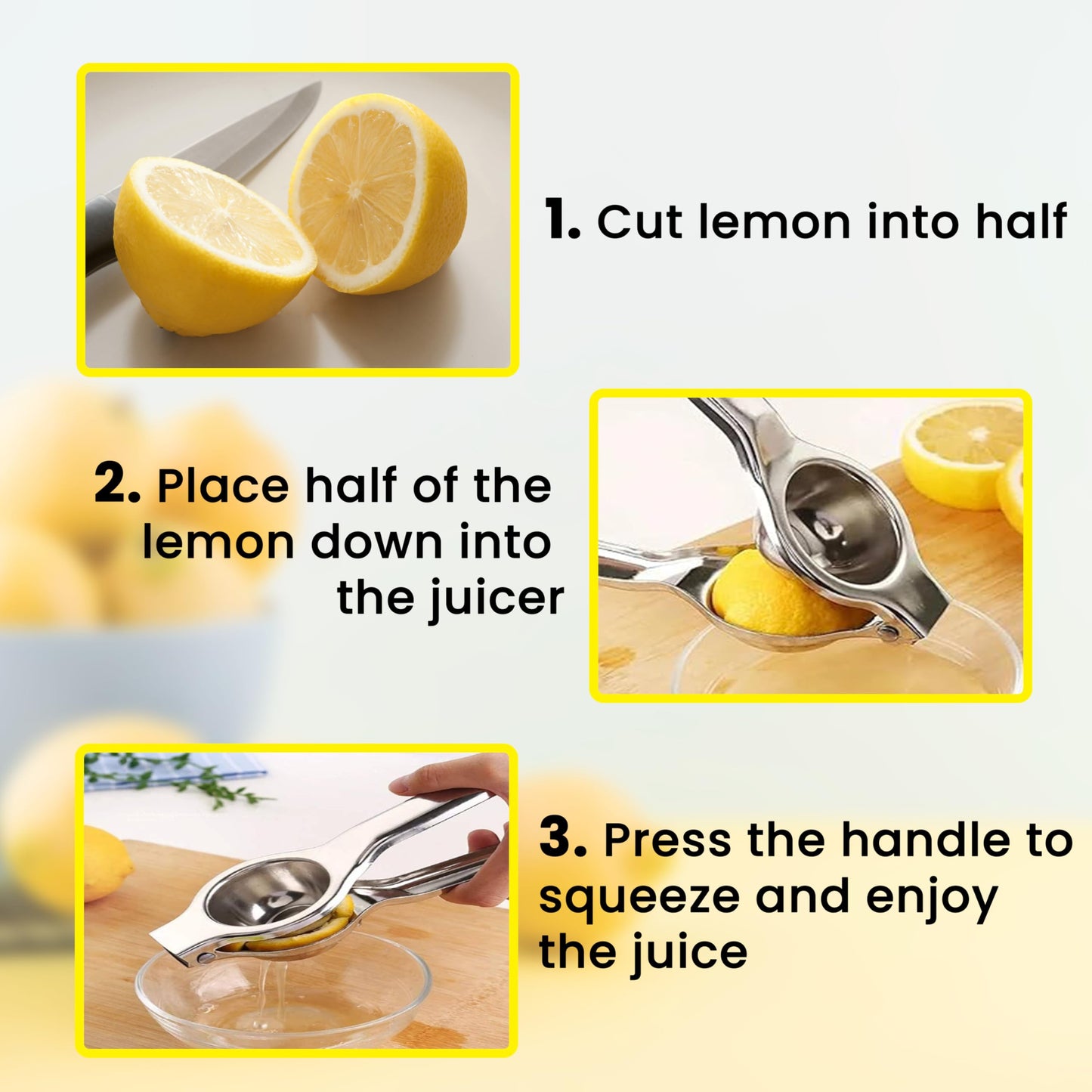 1. Cut lemon into half

2. Place half of the lemon down into the juicer

3. Press the handle to squeeze and enjoy the juice