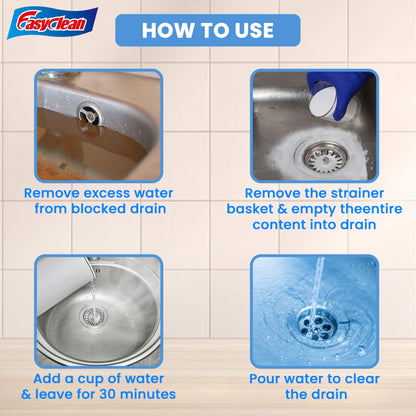 Easyclean

HOW TO USE

Remove excess water from blocked drain

Remove the strainer basket & empty theentire content into drain

Add a cup of water & leave for 30 minutes

Pour water to clear the drain