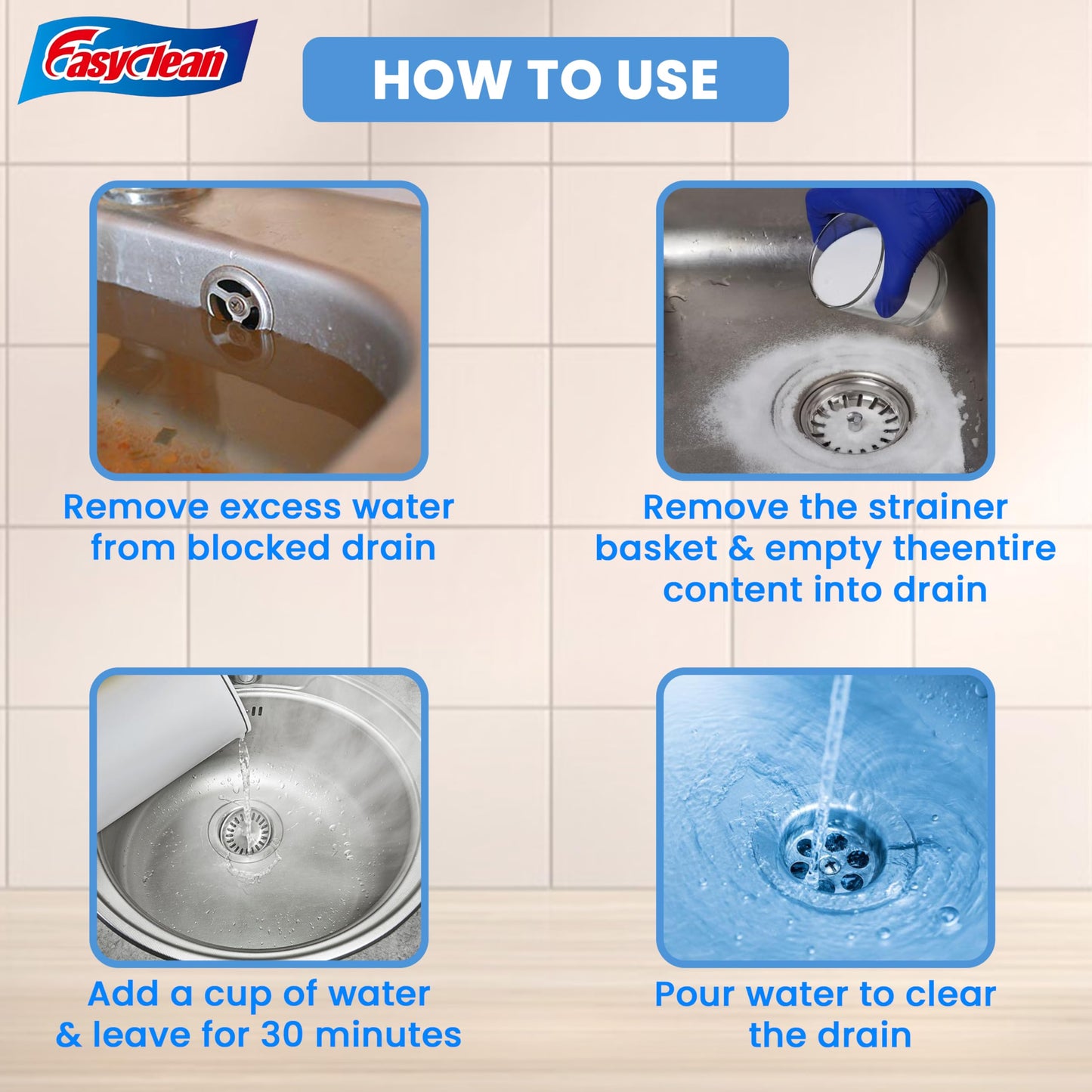 EasyClean

HOW TO USE

Remove excess water from blocked drain

Remove the strainer basket & empty theentire content into drain

Add a cup of water & leave for 30 minutes

Pour water to clear the drain