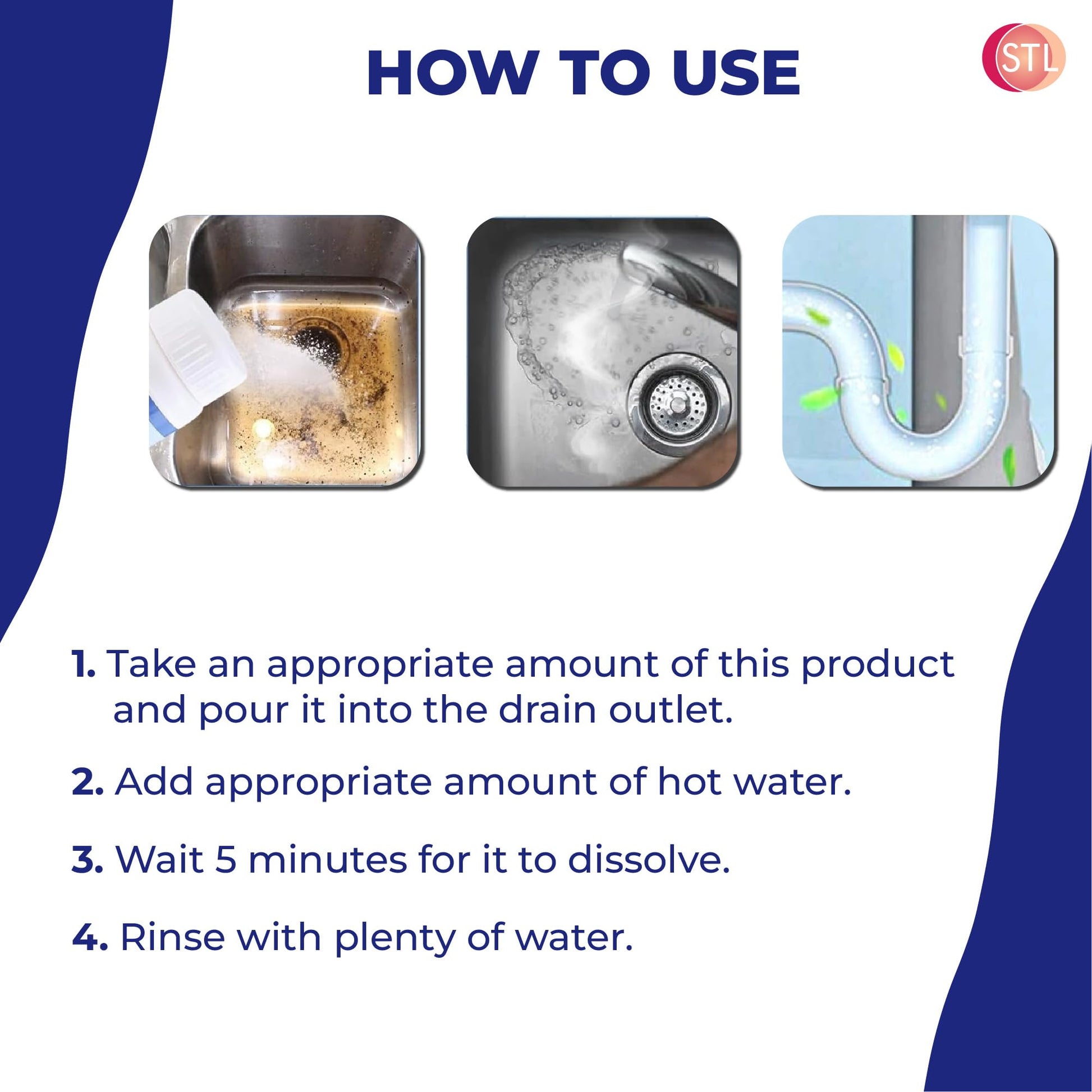 HOW TO USE

STL

1. Take an appropriate amount of this product and pour it into the drain outlet.

2. Add appropriate amount of hot water.

3. Wait 5 minutes for it to dissolve.

4. Rinse with plenty of water.