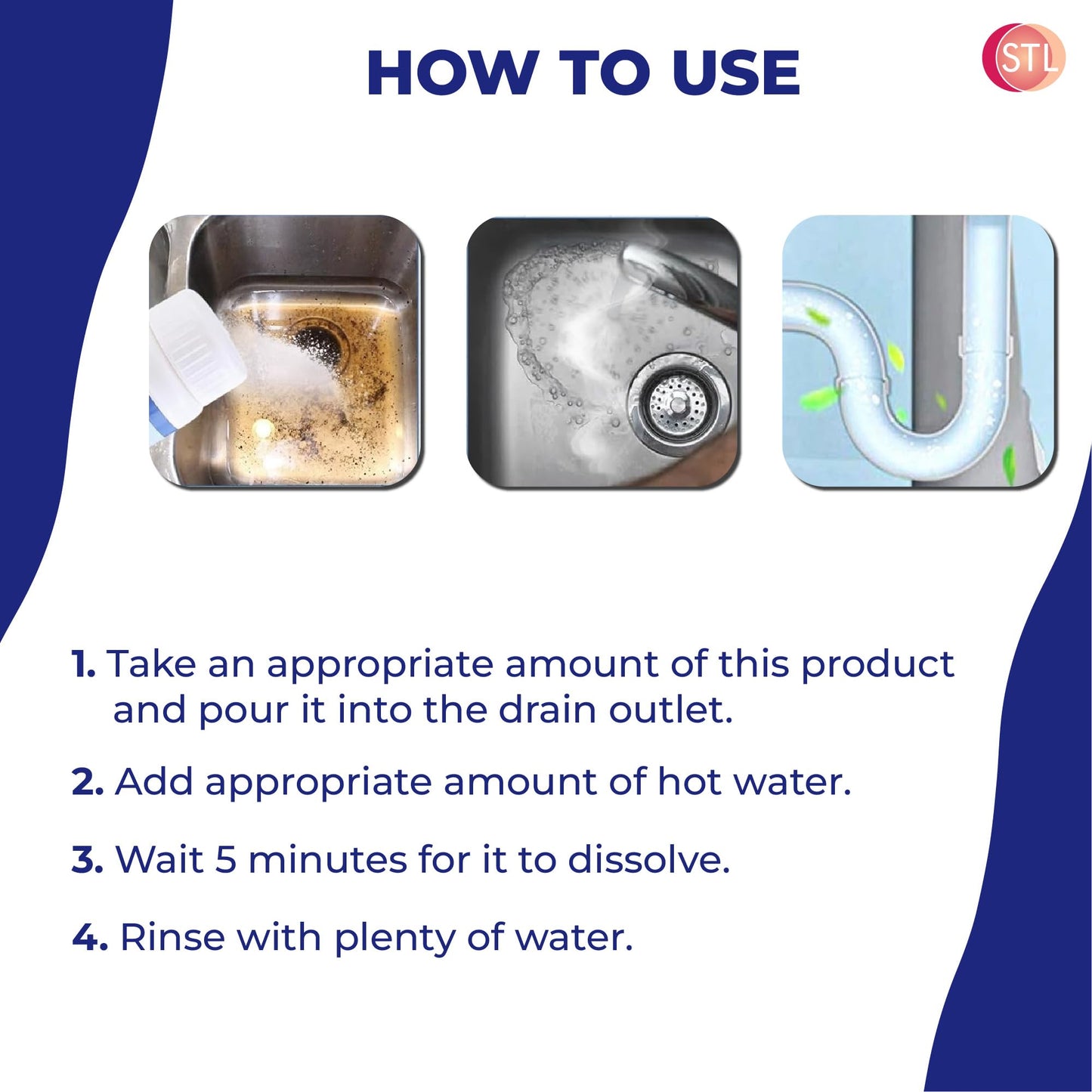 HOW TO USE

STL

1. Take an appropriate amount of this product and pour it into the drain outlet.

2. Add appropriate amount of hot water.

3. Wait 5 minutes for it to dissolve.

4. Rinse with plenty of water.