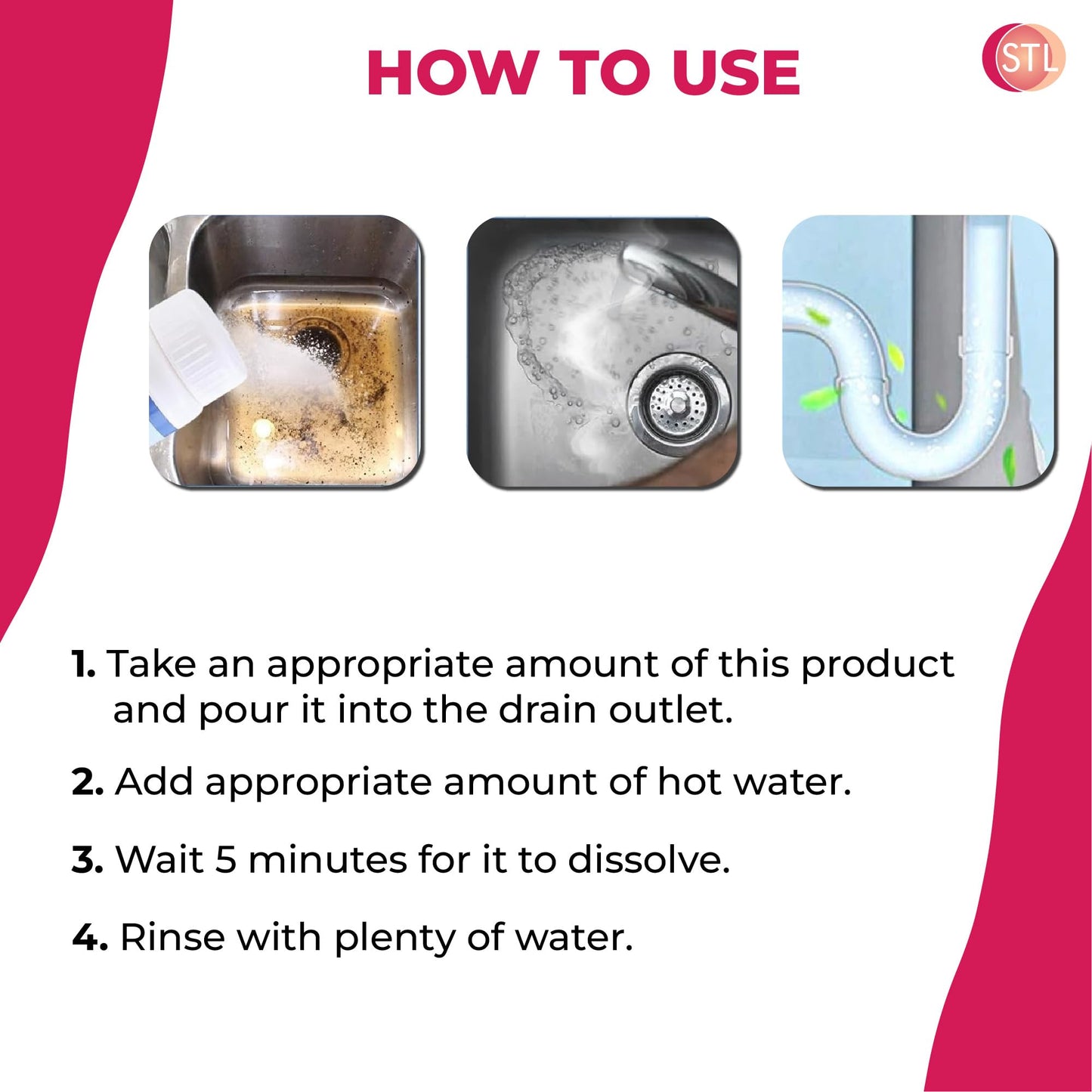 HOW TO USE

STL

1. Take an appropriate amount of this product and pour it into the drain outlet.

2. Add appropriate amount of hot water.

3. Wait 5 minutes for it to dissolve.

4. Rinse with plenty of water.