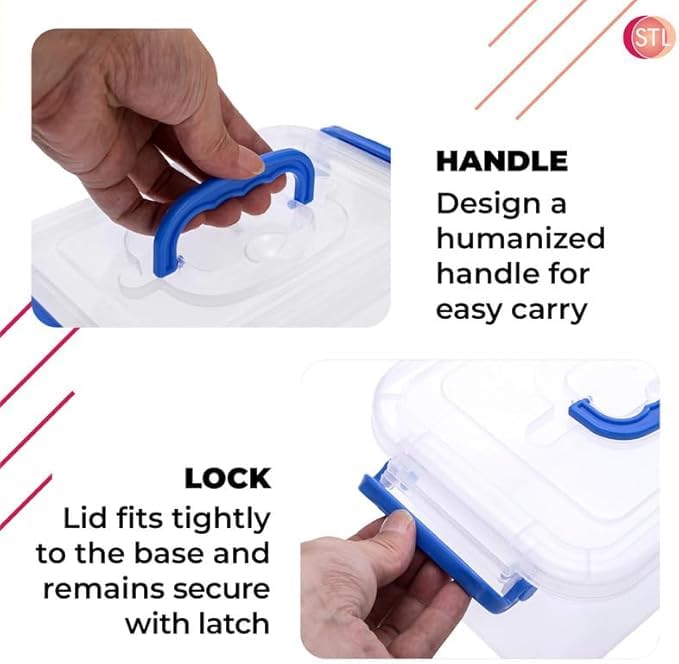 STL

HANDLE
Design a humanized handle for easy carry

LOCK
Lid fits tightly to the base and remains secure with latch